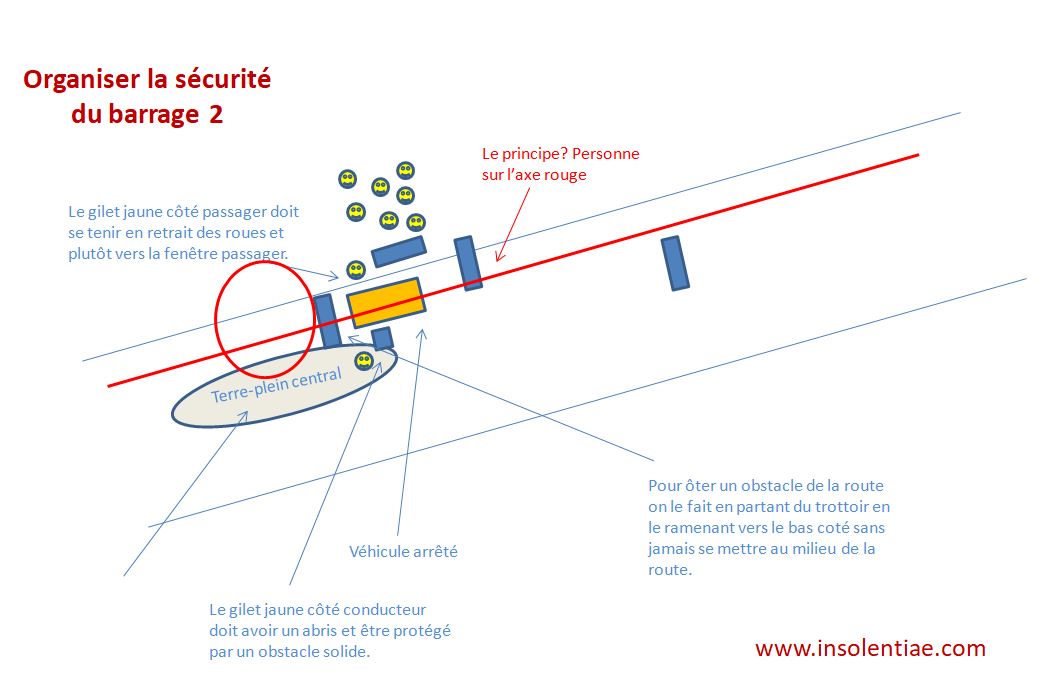 Organiser la sécurité du barrage 2

Le principe? Personne sur l'axe rouge

Le gilet jaune côté passager doit se tenir en retrait des roues et plutôt vers la fenêtre passager.

Terre-plein central

Pour ôter un obstacle de la route on le fait en partant du trottoir en le ramenant vers le bas coté sans jamais se mettre au milieu de la route.

Véhicule arrêté

Le gilet jaune côté conducteur doit avoir un abris et être protégé par un obstacle solide.

www.insolentiae.com